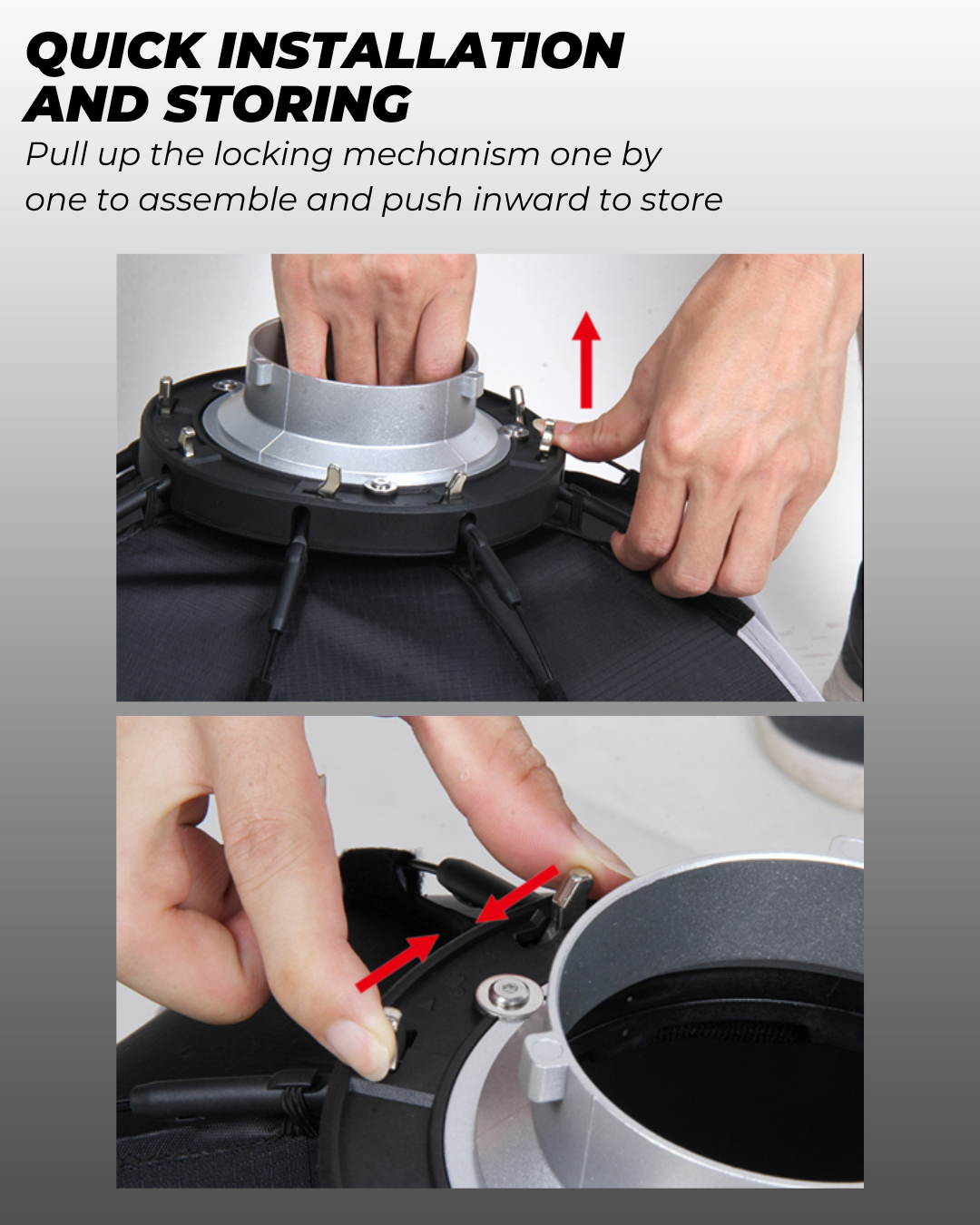 QUICK INSTALLATION AND STORING

Pull up the locking mechanism one by one to assemble and push inward to store