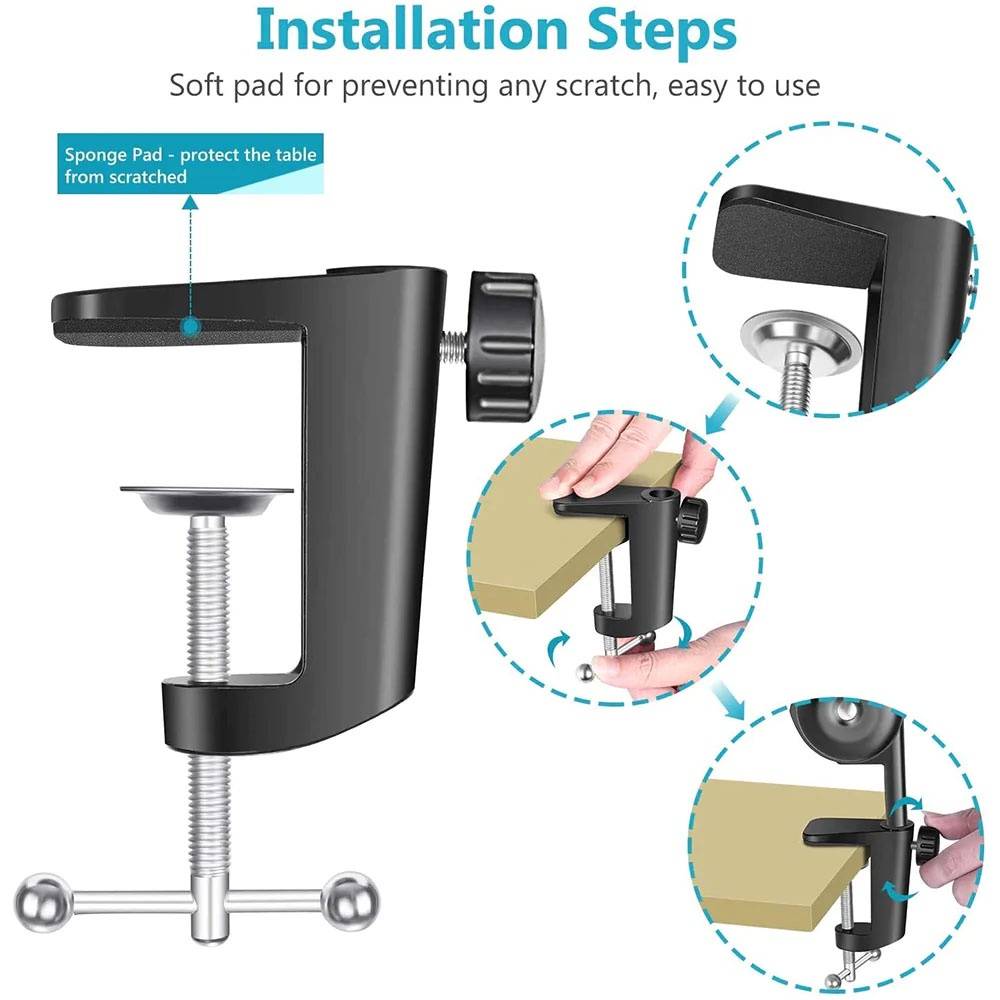 Installation Steps

Soft pad for preventing any scratch, easy to use

Sponge Pad - protect the table from scratched