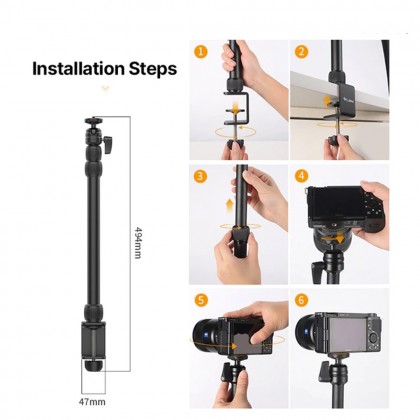 Installation Steps

494mm

47mm

1

2

3

4

5

6