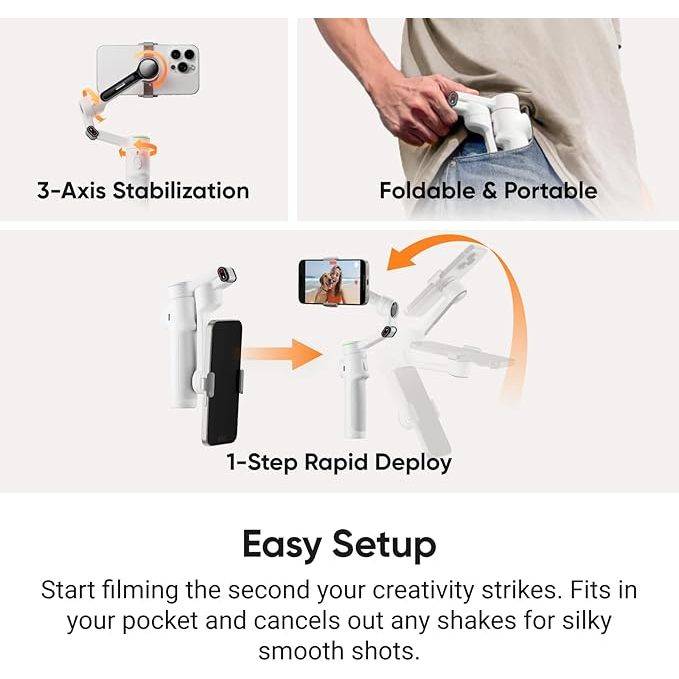 3-Axis Stabilization

Foldable & Portable

1-Step Rapid Deploy

Easy Setup

Start filming the second your creativity strikes. Fits in your pocket and cancels out any shakes for silky smooth shots.