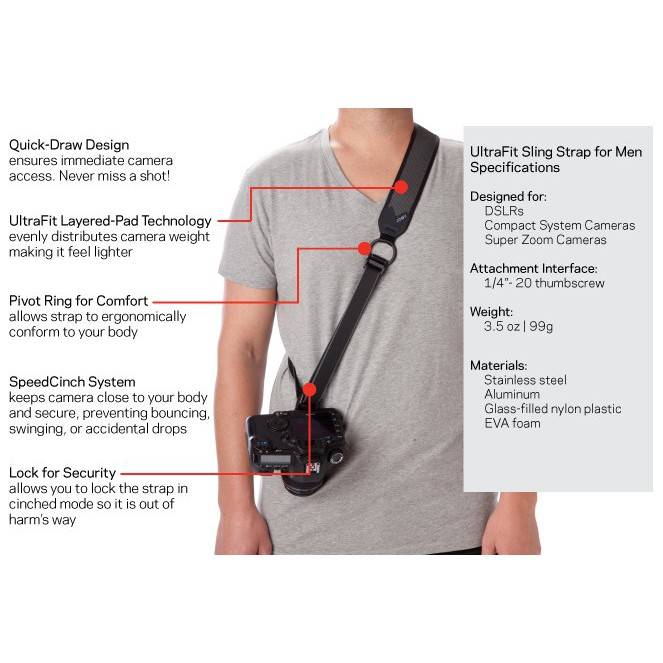 Quick-Draw Design
ensures immediate camera access. Never miss a shot!

UltraFit Layered-Pad Technology
evenly distributes camera weight making it feel lighter

Pivot Ring for Comfort
allows strap to ergonomically conform to your body

SpeedCinch System
keeps camera close to your body and secure, preventing bouncing, swinging, or accidental drops

Lock for Security
allows you to lock the strap in cinched mode so it is out of harm's way

UltraFit Sling Strap for Men Specifications

Designed for:
DSLRs
Compact System Cameras
Super Zoom Cameras

Attachment Interface:
1/4"- 20 thumbscrew

Weight:
3.5 oz | 99g

Materials:
Stainless steel
Aluminum
Glass-filled nylon plastic
EVA foam